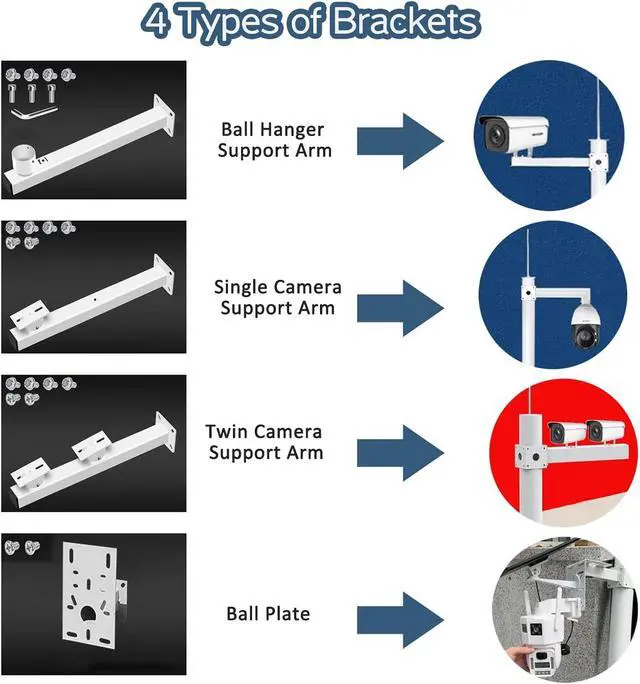 4 Types of Brackets

Ball Hanger Support Arm

Single Camera Support Arm

Twin Camera Support Arm

Ball Plate