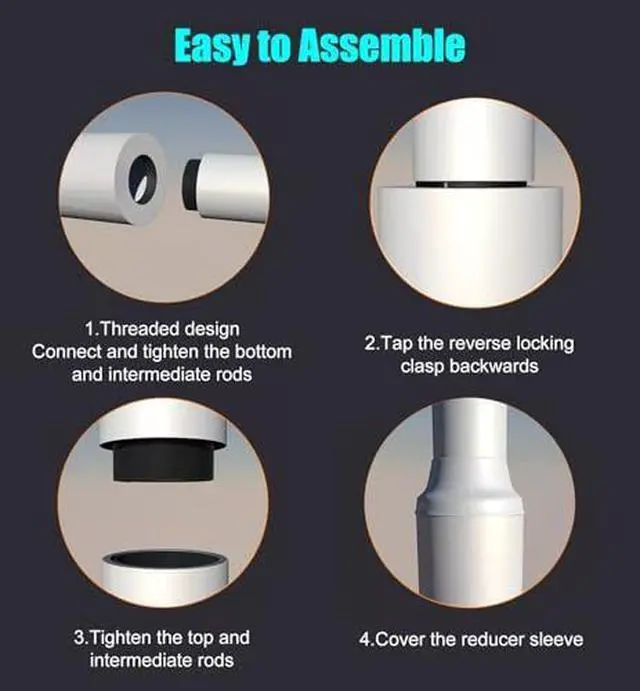 Easy to Assemble

1.Threaded design
Connect and tighten the bottom and intermediate rods

2.Tap the reverse locking clasp backwards

3.Tighten the top and intermediate rods

4.Cover the reducer sleeve