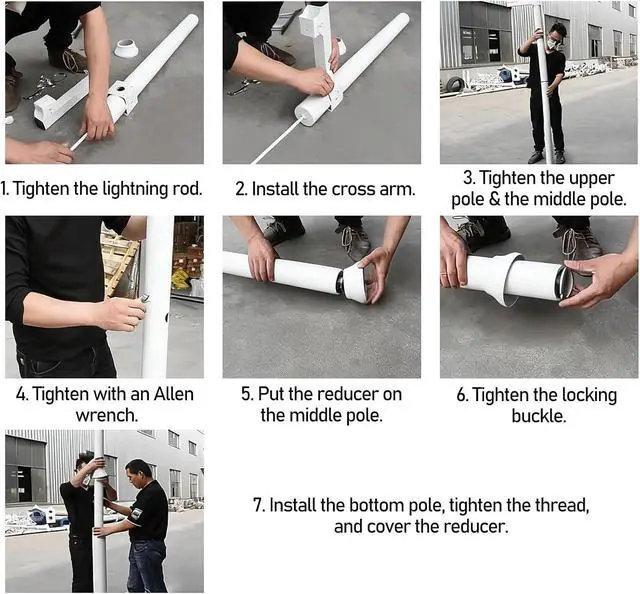 1. Tighten the lightning rod.

2. Install the cross arm.

3. Tighten the upper pole & the middle pole.

4. Tighten with an Allen wrench.

5. Put the reducer on the middle pole.

6. Tighten the locking buckle.

7. Install the bottom pole, tighten the thread, and cover the reducer.