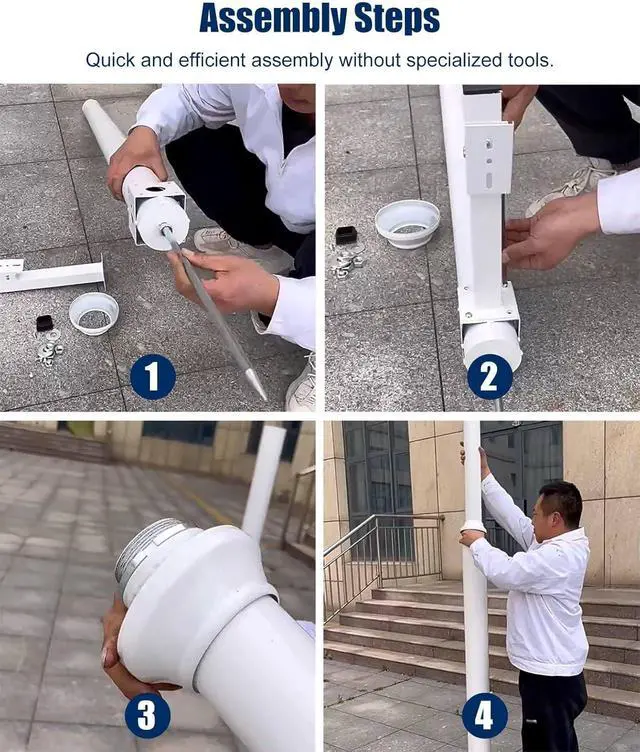 Assembly Steps

Quick and efficient assembly without specialized tools.

1

2

3

4