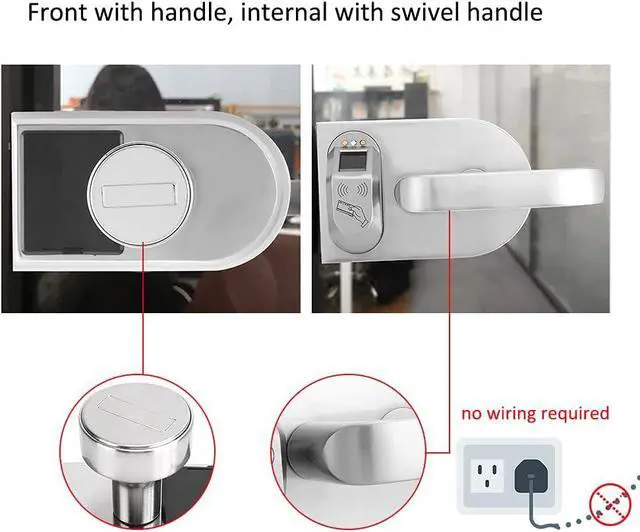 Front with handle, internal with swivel handle

no wiring required