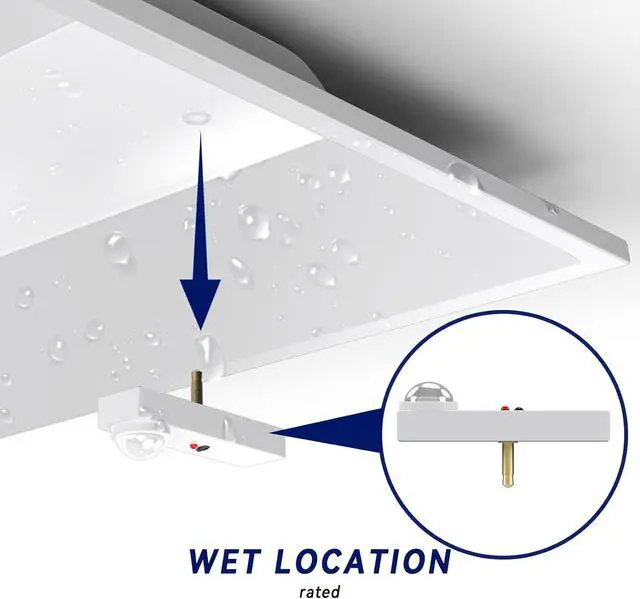 WET LOCATION
rated