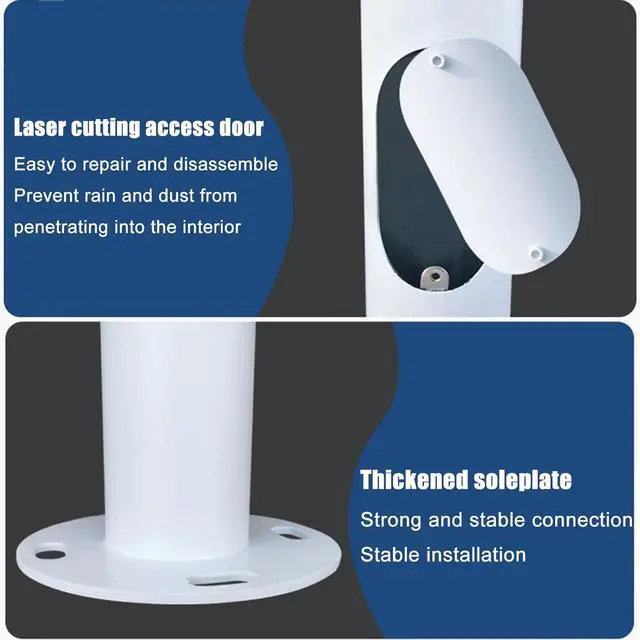 Laser cutting access door

Easy to repair and disassemble
Prevent rain and dust from penetrating into the interior

Thickened soleplate

Strong and stable connection
Stable installation