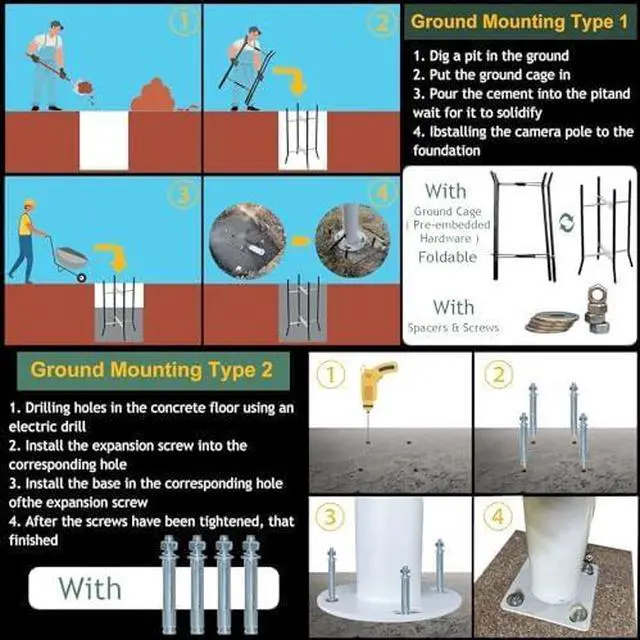 1 2

3 4

Ground Mounting Type 1

1. Dig a pit in the ground
2. Put the ground cage in
3. Pour the cement into the pitand wait for it to solidify
4. Ibstalling the camera pole to the foundation

With
Ground Cage
( Pre-embedded Hardware )
Foldable

With
Spacers & Screws

Ground Mounting Type 2

1. Drilling holes in the concrete floor using an electric drill
2. Install the expansion screw into the corresponding hole
3. Install the base in the corresponding hole ofthe expansion screw
4. After the screws have been tightened, that finished

With

1 2

3 4