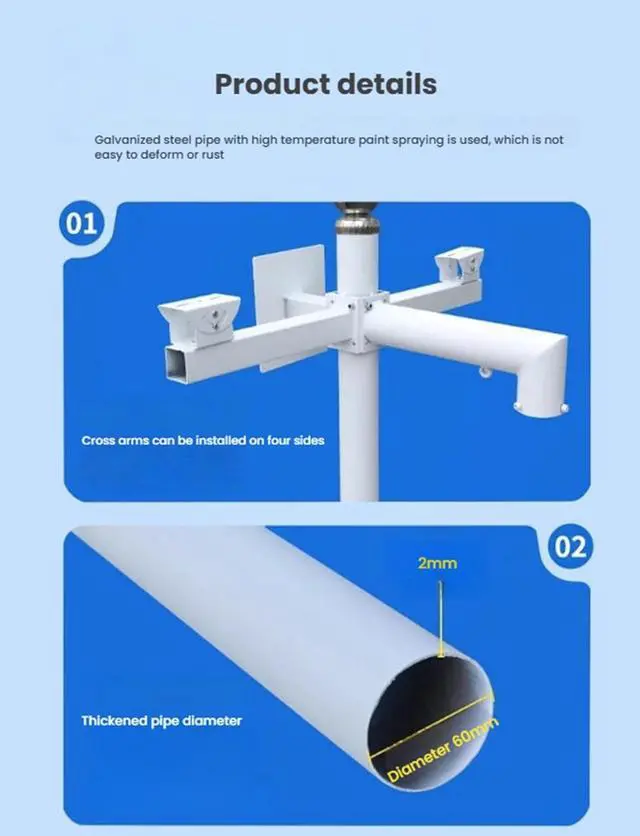 Product details

Galvanized steel pipe with high temperature paint spraying is used, which is not easy to deform or rust

01

Cross arms can be installed on four sides

02

2mm

Thickened pipe diameter

Diameter 60mm