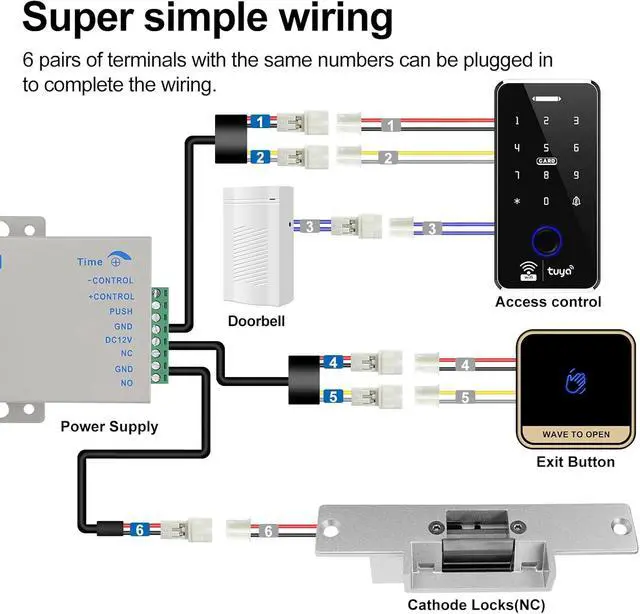 Super simple wiring

6 pairs of terminals with the same numbers can be plugged in to complete the wiring.

1
1
2
2
1 2 3
4 5 6
CARD
7 8 9
* 0
tuya
Access control

3
3
Doorbell

Time
-CONTROL
+CONTROL
PUSH
GND
DC12V
NC
GND
NO
Power Supply

4
4
5
5
WAVE TO OPEN
Exit Button

6
6
Cathode Locks(NC)