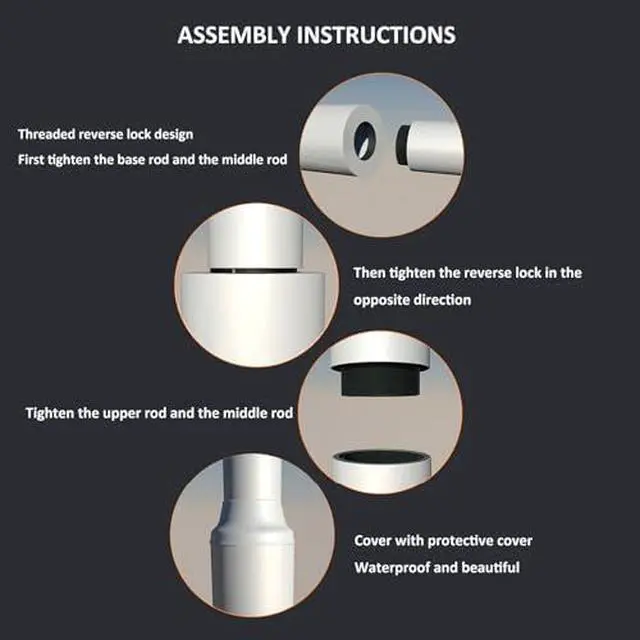 ASSEMBLY INSTRUCTIONS

Threaded reverse lock design
First tighten the base rod and the middle rod

Then tighten the reverse lock in the opposite direction

Tighten the upper rod and the middle rod

Cover with protective cover
Waterproof and beautiful