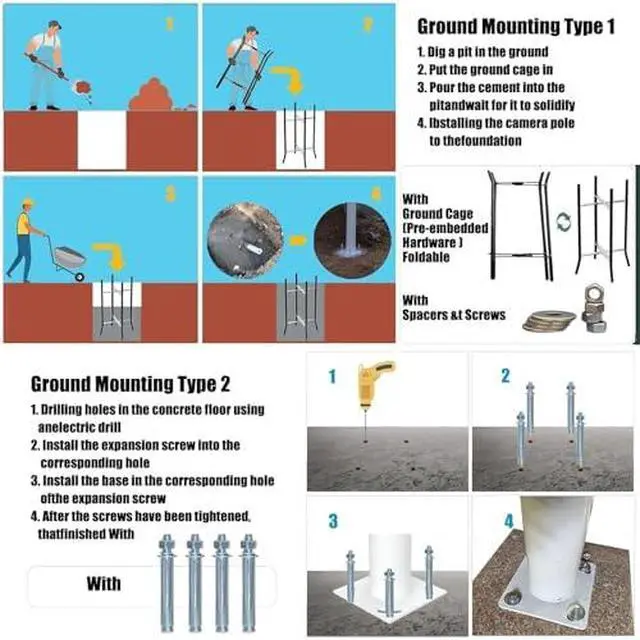 1

2

3

4

Ground Mounting Type 1

1. Dig a pit in the ground
2. Put the ground cage in
3. Pour the cement into the pitandwait for it to solidify
4. Ibstalling the camera pole to thefoundation

With Ground Cage (Pre-embedded Hardware ) Foldable

With Spacers &t Screws

Ground Mounting Type 2

1. Drilling holes in the concrete floor using anelectric drill
2. Install the expansion screw into the corresponding hole
3. Install the base in the corresponding hole ofthe expansion screw
4. After the screws have been tightened, thatfinished With

With

1

2

3

4