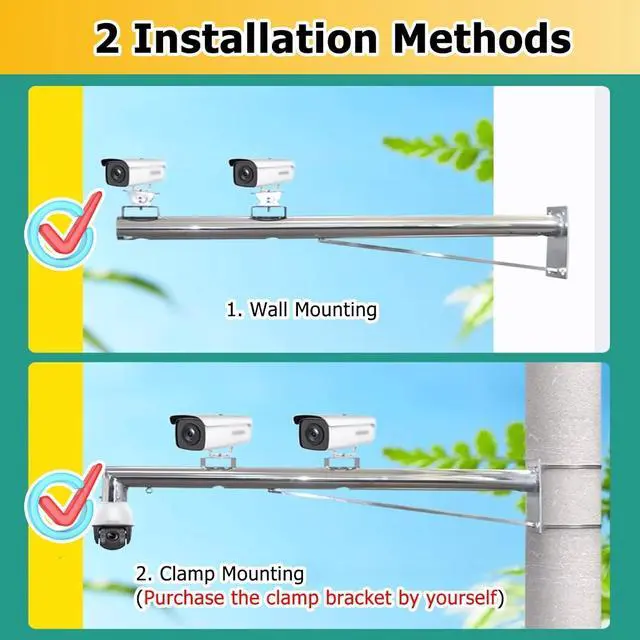 2 Installation Methods

1. Wall Mounting

2. Clamp Mounting
(Purchase the clamp bracket by yourself)