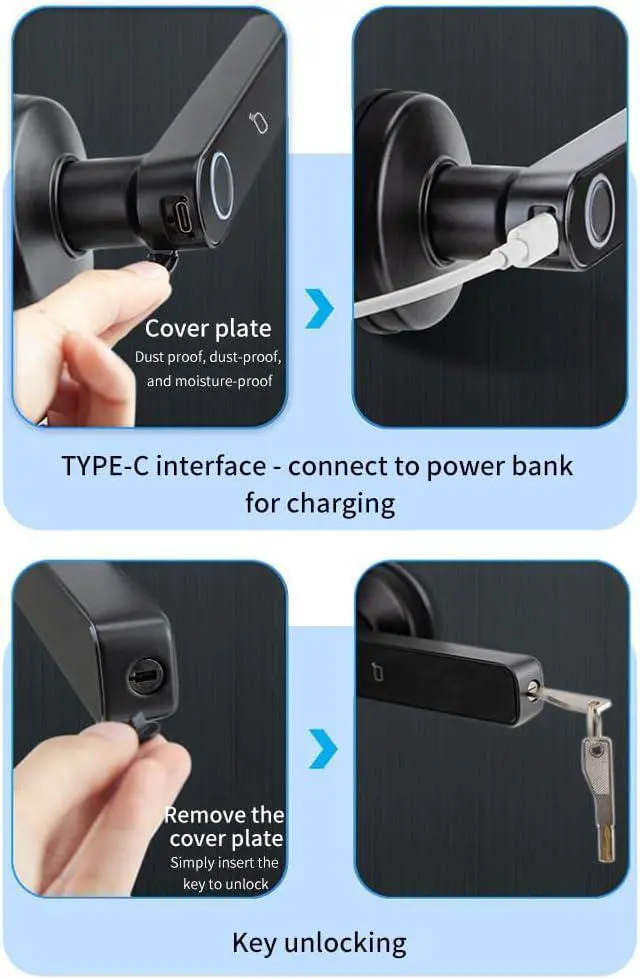 Cover plate
Dust proof, dust-proof, and moisture-proof

TYPE-C interface - connect to power bank for charging

Remove the cover plate
Simply insert the key to unlock

Key unlocking