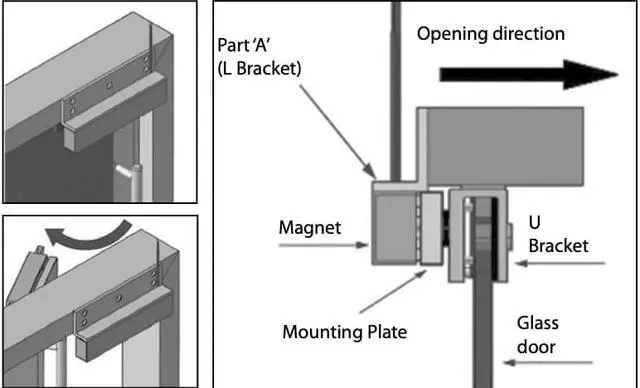 Part 'A'
(L Bracket)

Opening direction

Magnet

U
Bracket

Mounting Plate

Glass
door