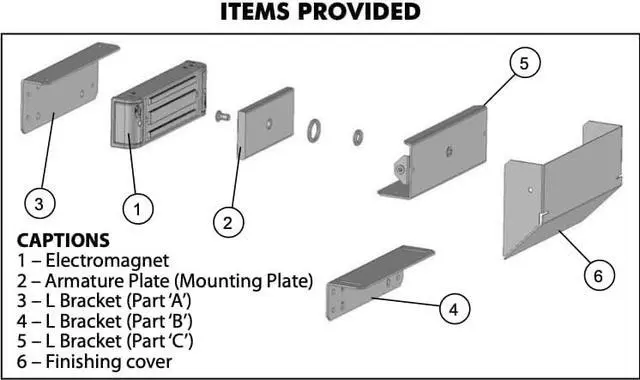 ITEMS PROVIDED

5

3

1

2

6

4

CAPTIONS
1 – Electromagnet
2 – Armature Plate (Mounting Plate)
3 – L Bracket (Part 'A')
4 – L Bracket (Part 'B')
5 – L Bracket (Part 'C')
6 – Finishing cover