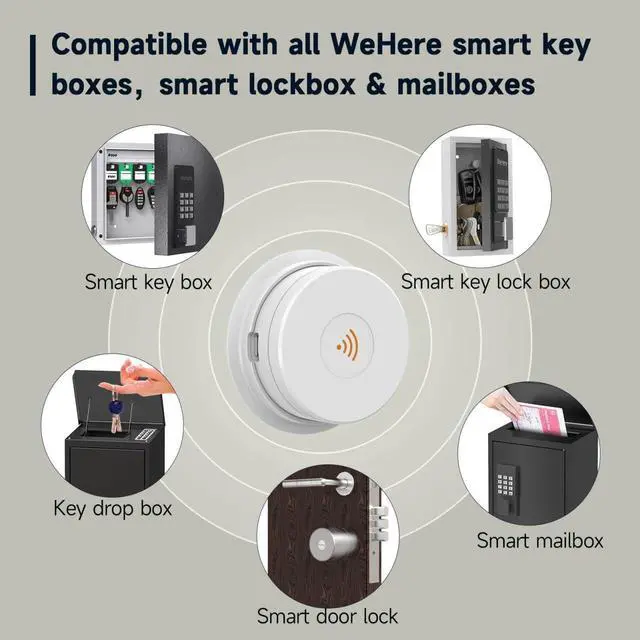 Compatible with all WeHere smart key boxes, smart lockbox & mailboxes

Smart key box

Smart key lock box

Key drop box

Smart mailbox

Smart door lock