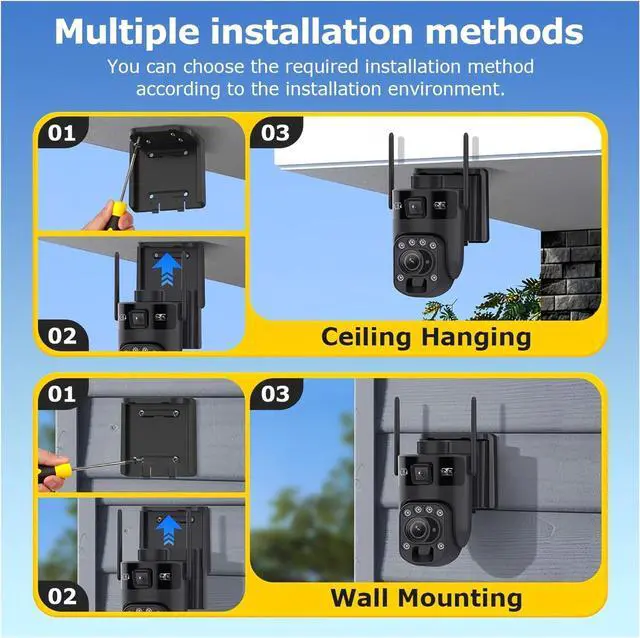 Multiple installation methods

You can choose the required installation method according to the installation environment.

01

02

03

Ceiling Hanging

01

02

03

Wall Mounting