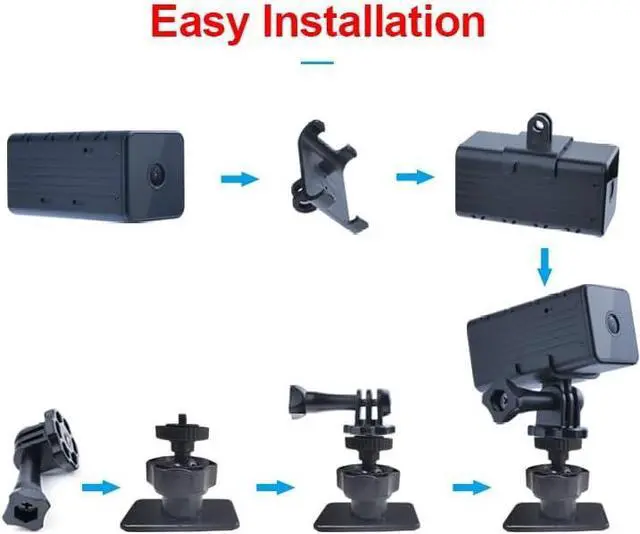 Easy Installation