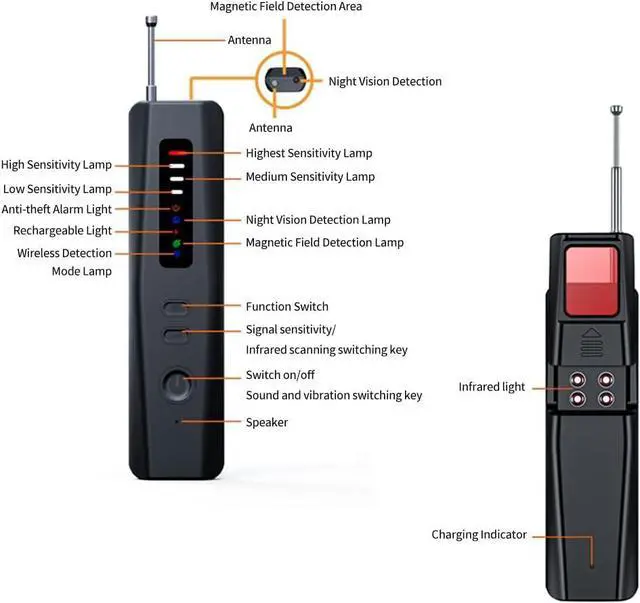 Magnetic Field Detection Area
Antenna
Night Vision Detection
Antenna
Highest Sensitivity Lamp
High Sensitivity Lamp
Medium Sensitivity Lamp
Low Sensitivity Lamp
Anti-theft Alarm Light
Night Vision Detection Lamp
Rechargeable Light
Magnetic Field Detection Lamp
Wireless Detection Mode Lamp
Function Switch
Signal sensitivity/ Infrared scanning switching key
Switch on/off Sound and vibration switching key
Speaker
Infrared light
Charging Indicator