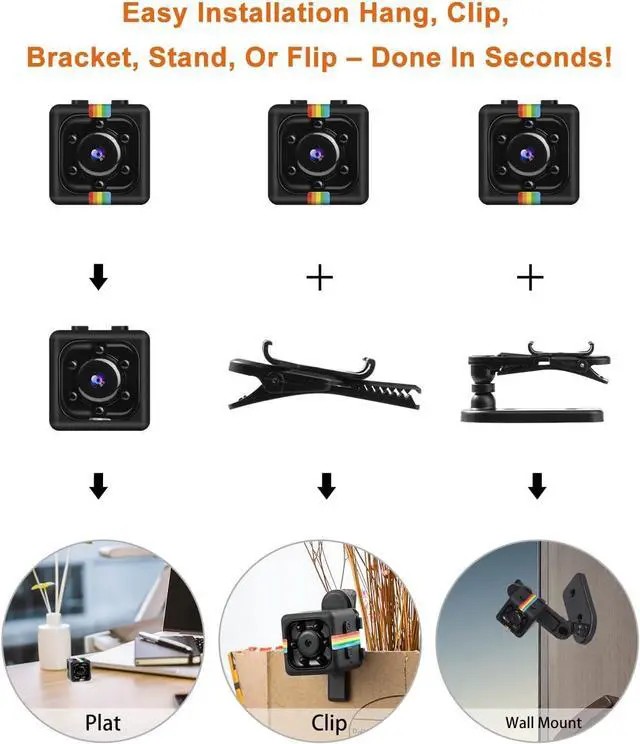 Easy Installation Hang, Clip, Bracket, Stand, Or Flip – Done In Seconds!

+

+

Plat

Clip

Wall Mount