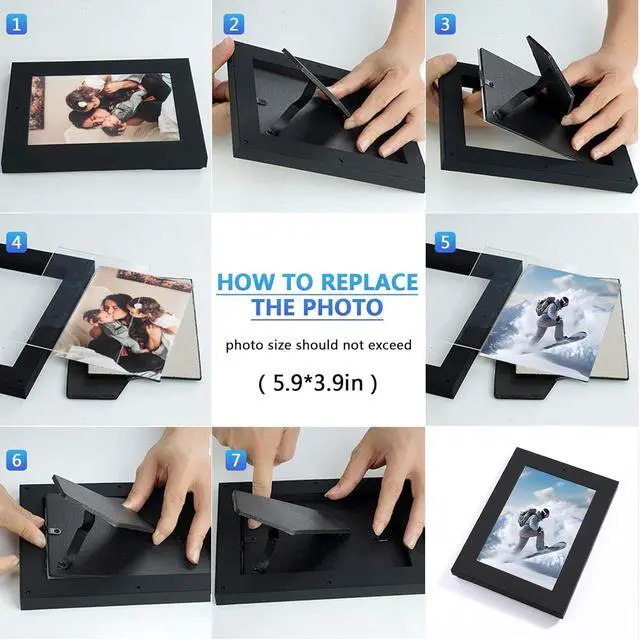 1

2

3

4

HOW TO REPLACE THE PHOTO

photo size should not exceed

( 5.9*3.9in )

5

6

7