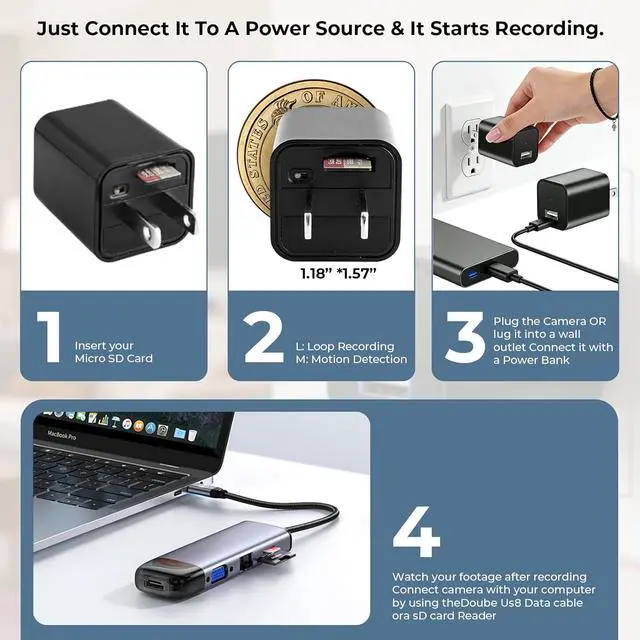 Just Connect It To A Power Source & It Starts Recording.

1.18" *1.57"

1
Insert your Micro SD Card

2
L: Loop Recording
M: Motion Detection

3
Plug the Camera OR lug it into a wall outlet Connect it with a Power Bank

MacBook Pro

4
Watch your footage after recording Connect camera with your computer by using theDoube Us8 Data cable ora sD card Reader