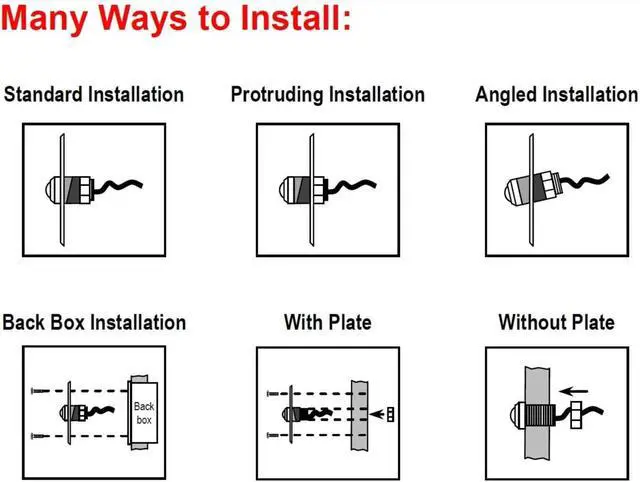 Many Ways to Install:

Standard Installation

Protruding Installation

Angled Installation

Back Box Installation

Back box

With Plate

Without Plate