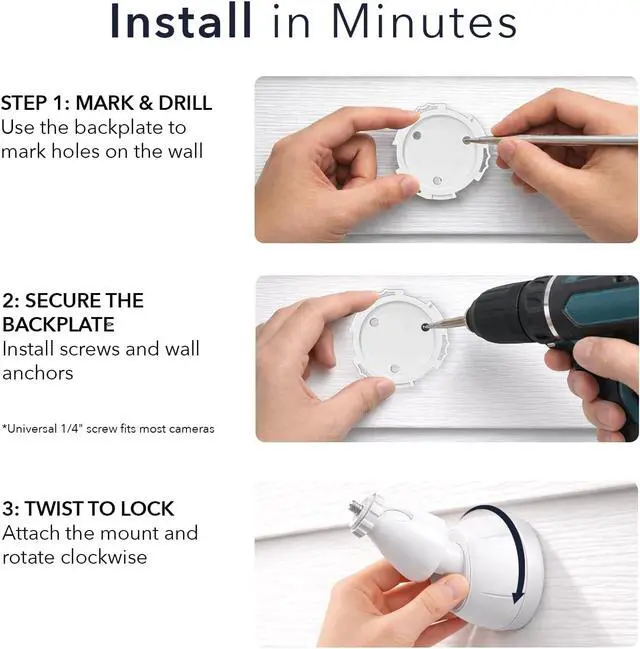 Install in Minutes

STEP 1: MARK & DRILL
Use the backplate to mark holes on the wall

2: SECURE THE BACKPLATE
Install screws and wall anchors

*Universal 1/4" screw fits most cameras

3: TWIST TO LOCK
Attach the mount and rotate clockwise