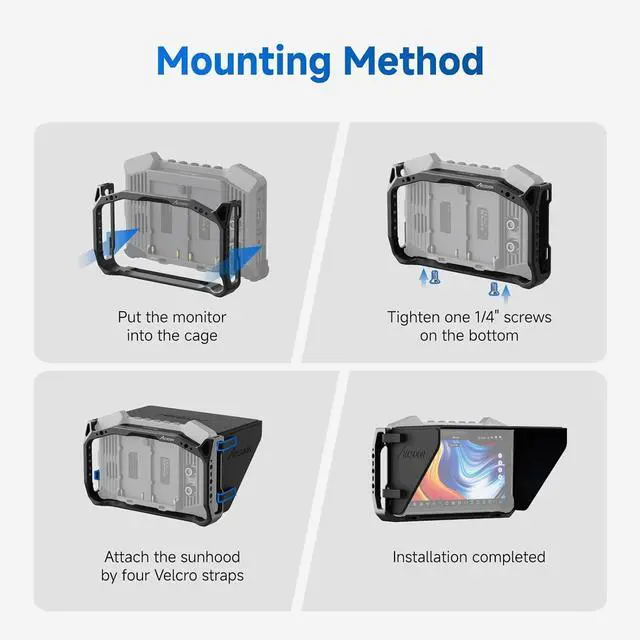 Mounting Method

Put the monitor into the cage

Tighten one 1/4" screws on the bottom

Attach the sunhood by four Velcro straps

Installation completed