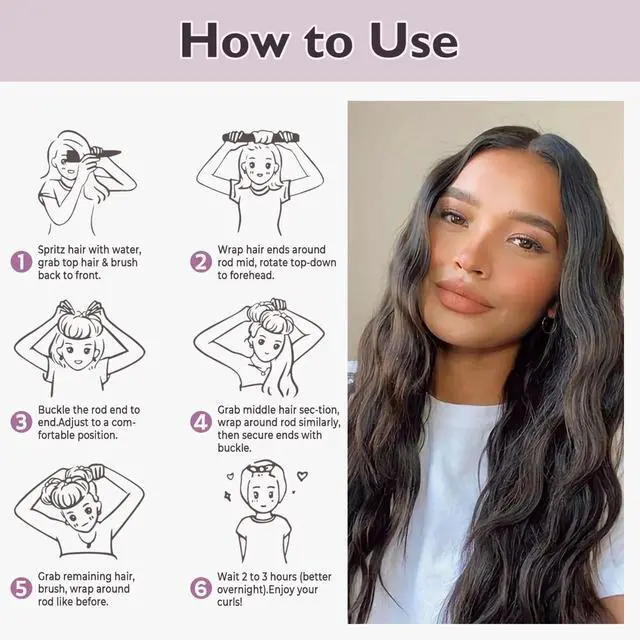 How to Use

1 Spritz hair with water, grab top hair & brush back to front.

2 Wrap hair ends around rod mid, rotate top-down to forehead.

3 Buckle the rod end to end.Adjust to a comfortable position.

4 Grab middle hair sec-tion, wrap around rod similarly, then secure ends with buckle.

5 Grab remaining hair, brush, wrap around rod like before.

6 Wait 2 to 3 hours (better overnight).Enjoy your curls!