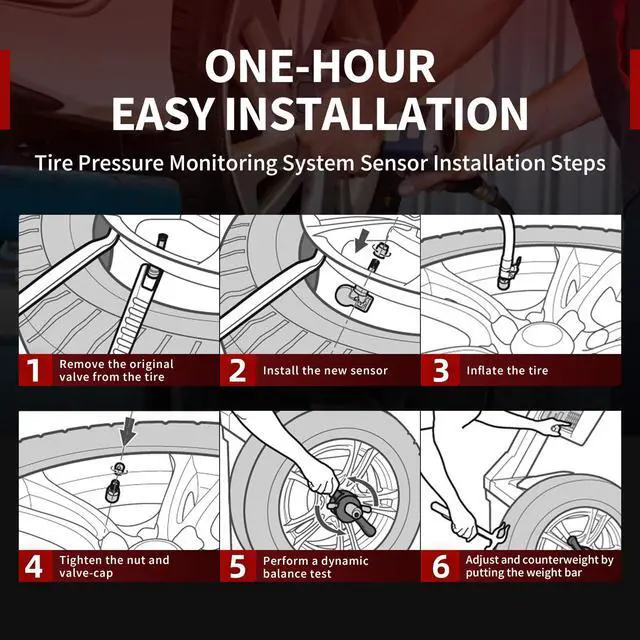 ONE-HOUR
EASY INSTALLATION

Tire Pressure Monitoring System Sensor Installation Steps

1 Remove the original valve from the tire

2 Install the new sensor

3 Inflate the tire

4 Tighten the nut and valve-cap

5 Perform a dynamic balance test

6 Adjust and counterweight by putting the weight bar