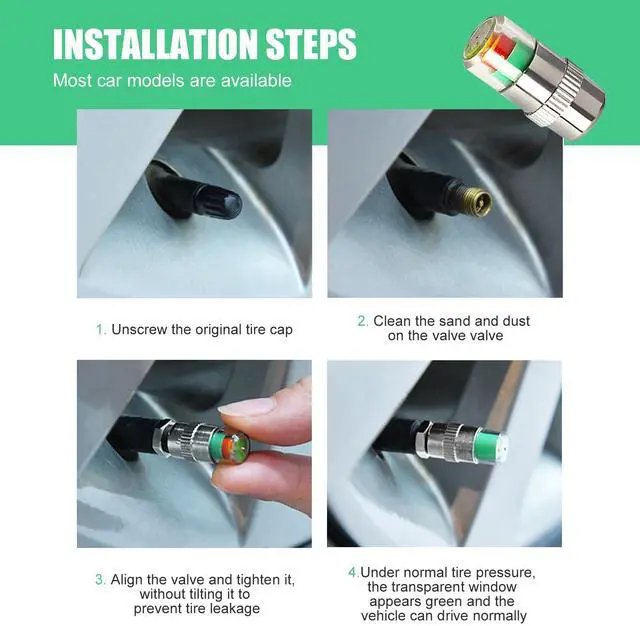 INSTALLATION STEPS

Most car models are available

1. Unscrew the original tire cap

2. Clean the sand and dust on the valve valve

3. Align the valve and tighten it, without tilting it to prevent tire leakage

4.Under normal tire pressure, the transparent window appears green and the vehicle can drive normally