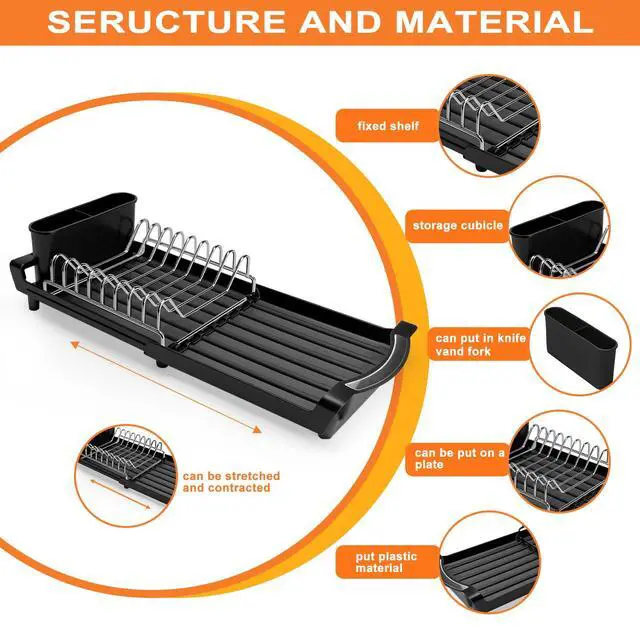 SERUCTURE AND MATERIAL

fixed shelf

storage cubicle

can put in knife vand fork

can be put on a plate

put plastic material

can be stretched and contracted