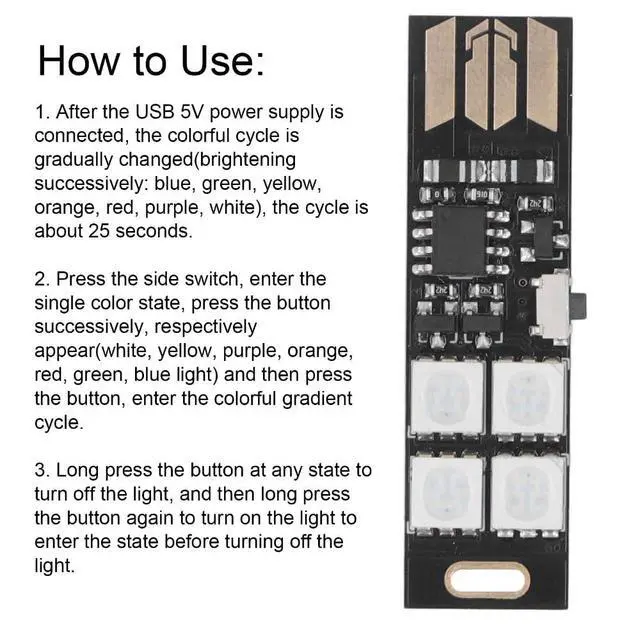 How to Use:

1. After the USB 5V power supply is connected, the colorful cycle is gradually changed(brightening successively: blue, green, yellow, orange, red, purple, white), the cycle is about 25 seconds.

2. Press the side switch, enter the single color state, press the button successively, respectively appear(white, yellow, purple, orange, red, green, blue light) and then press the button, enter the colorful gradient cycle.

3. Long press the button at any state to turn off the light, and then long press the button again to turn on the light to enter the state before turning off the light.

510

2R2

2R2

2R2