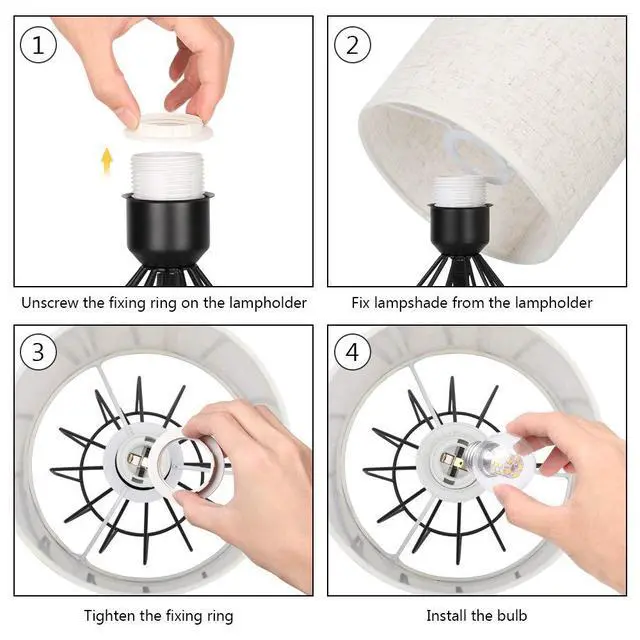 1

Unscrew the fixing ring on the lampholder

2

Fix lampshade from the lampholder

3

Tighten the fixing ring

4

Install the bulb