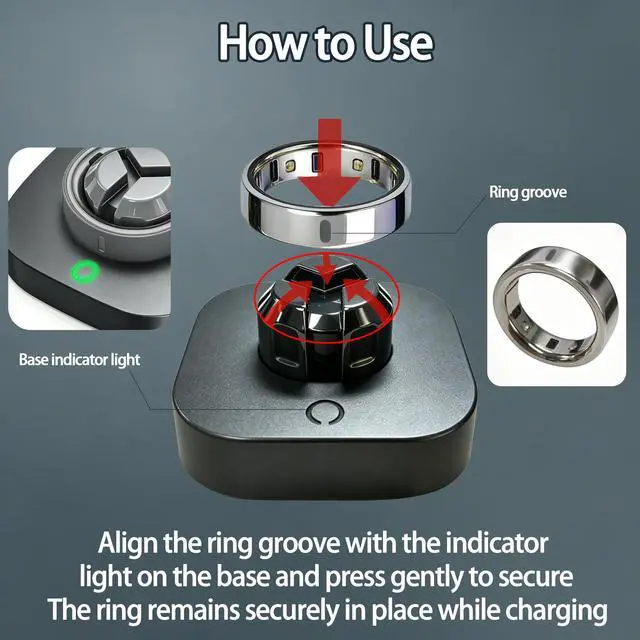 How to Use

Ring groove

Base indicator light

Align the ring groove with the indicator light on the base and press gently to secure
The ring remains securely in place while charging