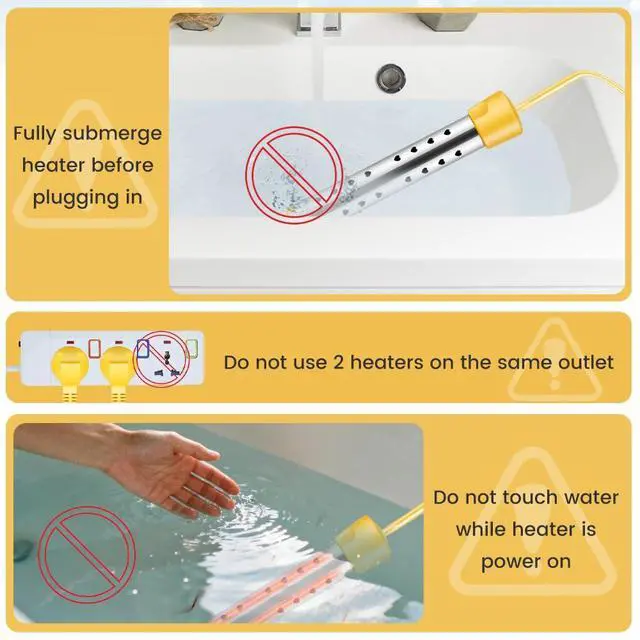 Fully submerge heater before plugging in

Do not use 2 heaters on the same outlet

Do not touch water while heater is power on