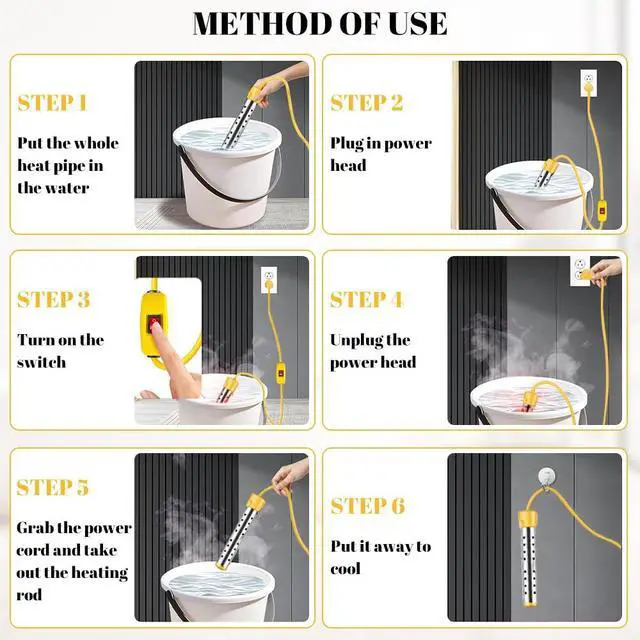 METHOD OF USE

STEP 1

Put the whole heat pipe in the water

STEP 2

Plug in power head

STEP 3

Turn on the switch

STEP 4

Unplug the power head

STEP 5

Grab the power cord and take out the heating rod

STEP 6

Put it away to cool