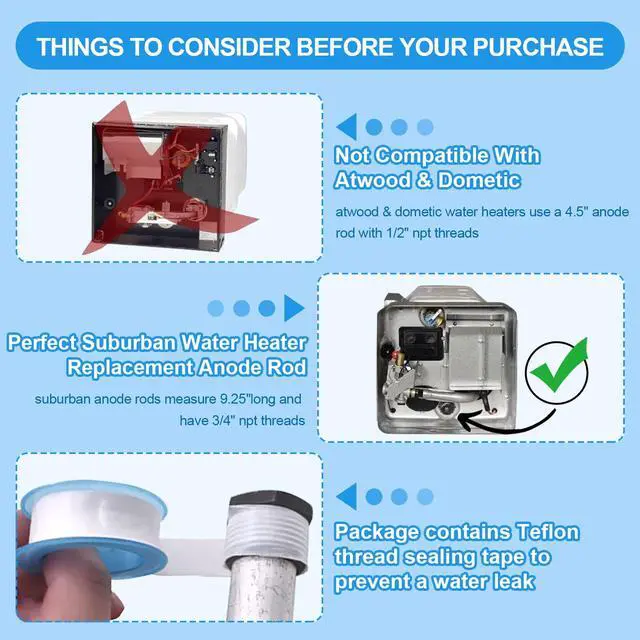 THINGS TO CONSIDER BEFORE YOUR PURCHASE

Not Compatible With Atwood & Dometic

atwood & dometic water heaters use a 4.5" anode rod with 1/2" npt threads

Perfect Suburban Water Heater Replacement Anode Rod

suburban anode rods measure 9.25"long and have 3/4" npt threads

Package contains Teflon thread sealing tape to prevent a water leak