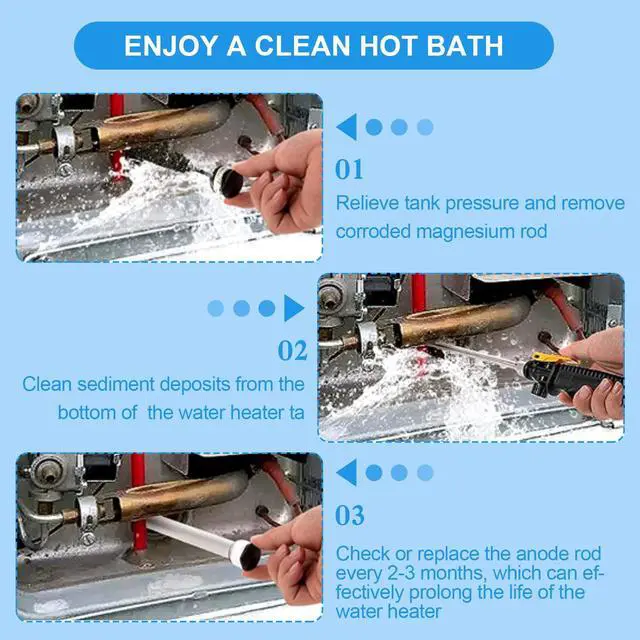 ENJOY A CLEAN HOT BATH

01

Relieve tank pressure and remove corroded magnesium rod

02

Clean sediment deposits from the bottom of the water heater ta

03

Check or replace the anode rod every 2-3 months, which can effectively prolong the life of the water heater