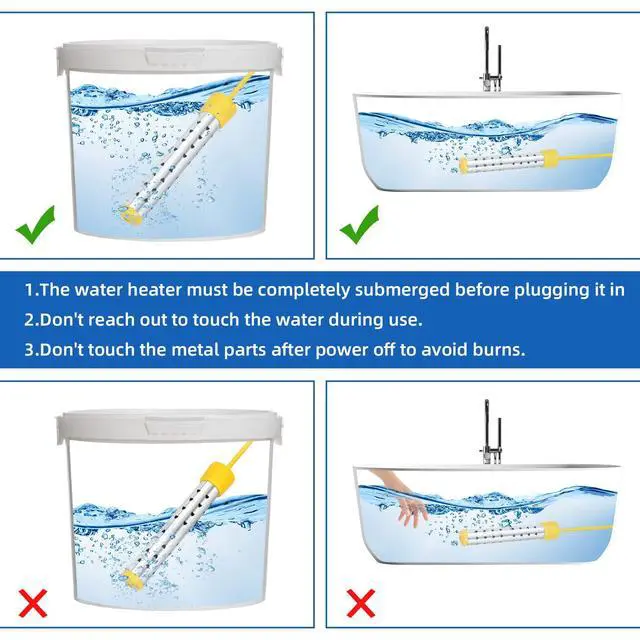 1.The water heater must be completely submerged before plugging it in
2.Don't reach out to touch the water during use.
3.Don't touch the metal parts after power off to avoid burns.