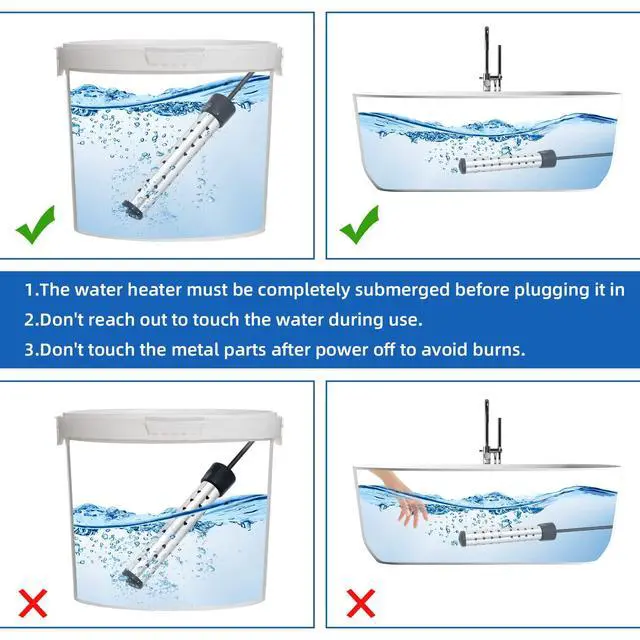 1.The water heater must be completely submerged before plugging it in
2.Don't reach out to touch the water during use.
3.Don't touch the metal parts after power off to avoid burns.