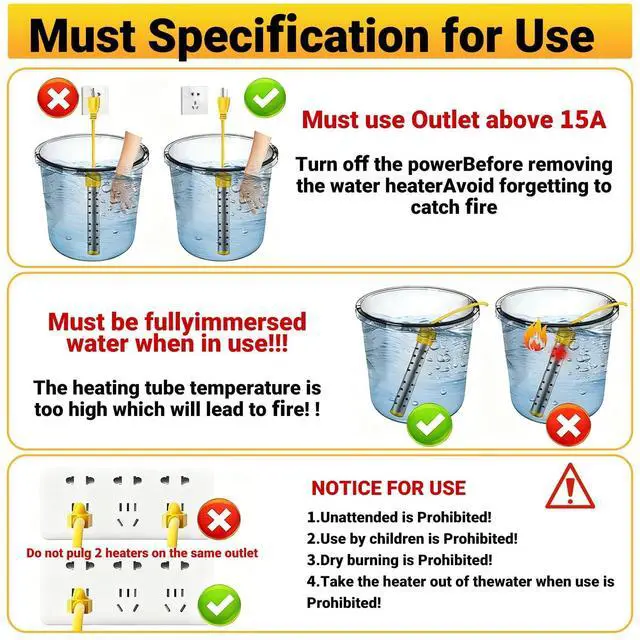 Must Specification for Use

Must use Outlet above 15A

Turn off the powerBefore removing the water heaterAvoid forgetting to catch fire

Must be fullyimmersed water when in use!!!

The heating tube temperature is too high which will lead to fire! !

Do not pulg 2 heaters on the same outlet

NOTICE FOR USE

1.Unattended is Prohibited!
2.Use by children is Prohibited!
3.Dry burning is Prohibited!
4.Take the heater out of thewater when use is Prohibited!