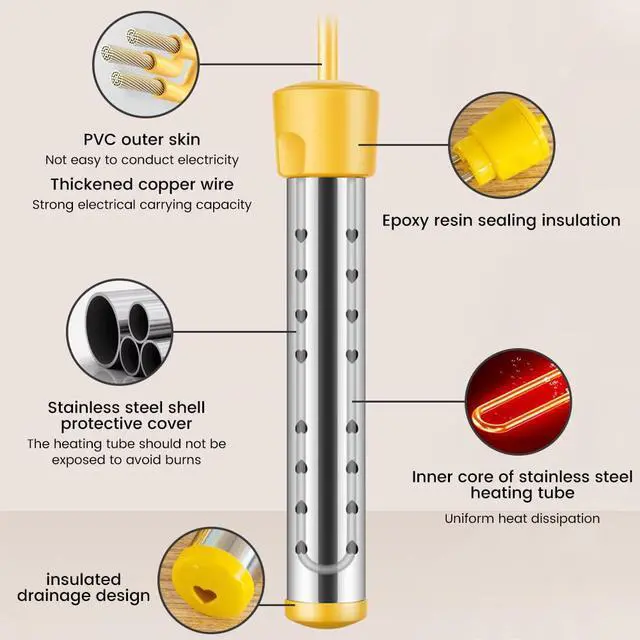 PVC outer skin
Not easy to conduct electricity

Thickened copper wire
Strong electrical carrying capacity

Epoxy resin sealing insulation

Stainless steel shell protective cover
The heating tube should not be exposed to avoid burns

Inner core of stainless steel heating tube
Uniform heat dissipation

insulated drainage design