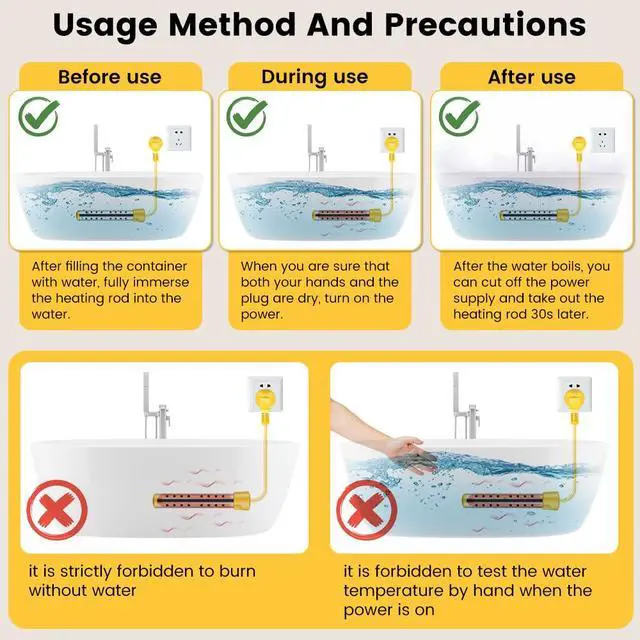 Usage Method And Precautions

Before use

After filling the container with water, fully immerse the heating rod into the water.

During use

When you are sure that both your hands and the plug are dry, turn on the power.

After use

After the water boils, you can cut off the power supply and take out the heating rod 30s later.

it is strictly forbidden to burn without water

it is forbidden to test the water temperature by hand when the power is on