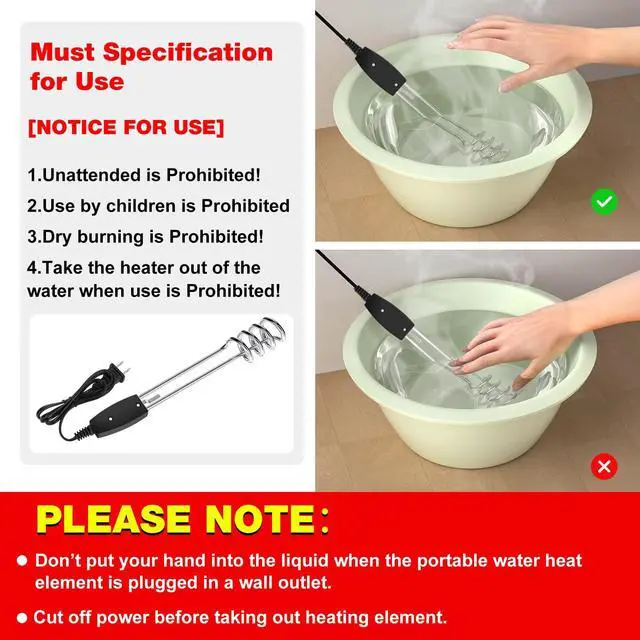 Must Specification for Use

[NOTICE FOR USE]

1.Unattended is Prohibited!

2.Use by children is Prohibited

3.Dry burning is Prohibited!

4.Take the heater out of the water when use is Prohibited!

PLEASE NOTE:

● Don't put your hand into the liquid when the portable water heat element is plugged in a wall outlet.

● Cut off power before taking out heating element.