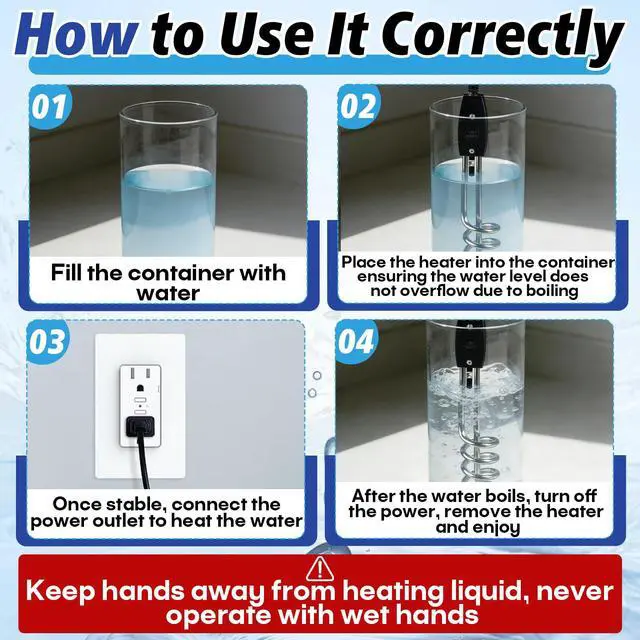 How to Use It Correctly

01

Fill the container with water

02

Place the heater into the container ensuring the water level does not overflow due to boiling

03

Once stable, connect the power outlet to heat the water

04

After the water boils, turn off the power, remove the heater and enjoy

Keep hands away from heating liquid, never operate with wet hands