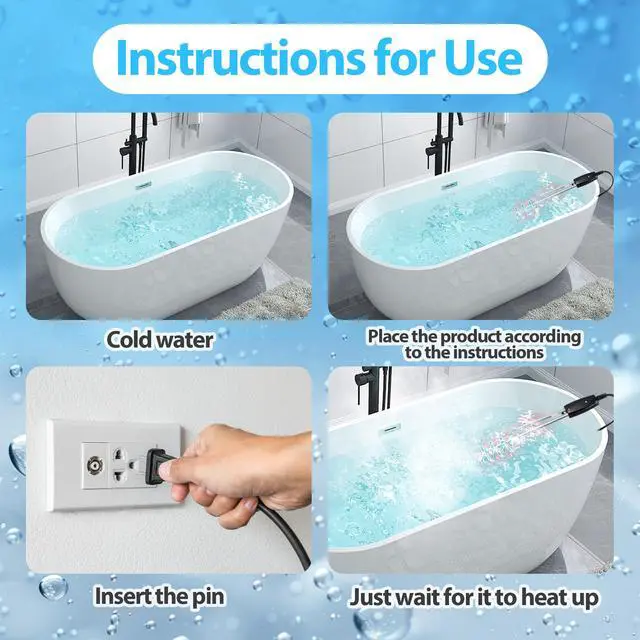 Instructions for Use

Cold water

Place the product according to the instructions

Insert the pin

Just wait for it to heat up