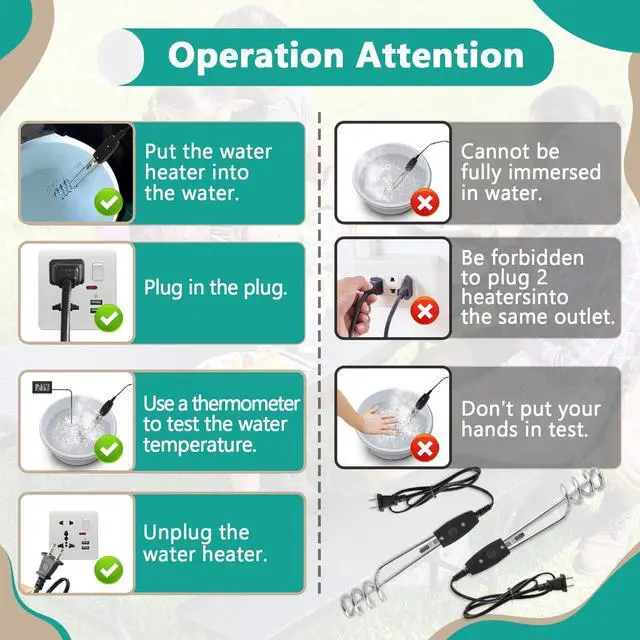 Operation Attention

Put the water heater into the water.

Plug in the plug.

Use a thermometer to test the water temperature.

Unplug the water heater.

Cannot be fully immersed in water.

Be forbidden to plug 2 heatersinto the same outlet.

Don't put your hands in test.