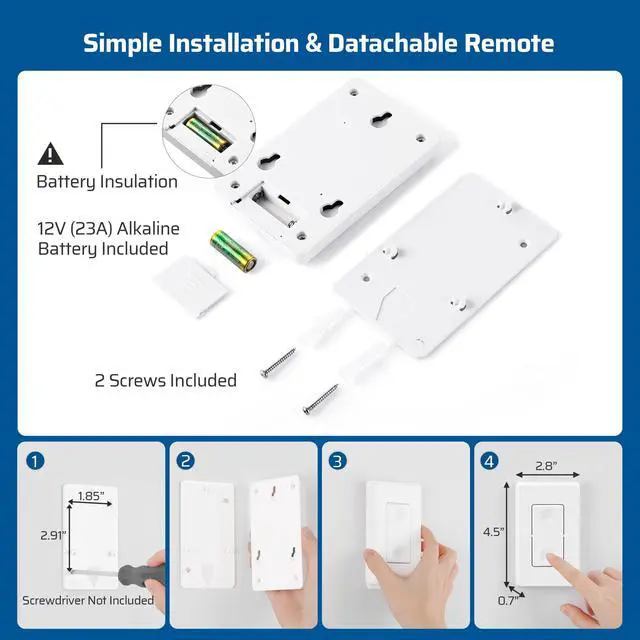 Simple Installation & Datachable Remote

Battery Insulation

12V (23A) Alkaline Battery Included

2 Screws Included

1

1.85"

2.91"

Screwdriver Not Included

2

3

4

2.8"

4.5"

0.7"