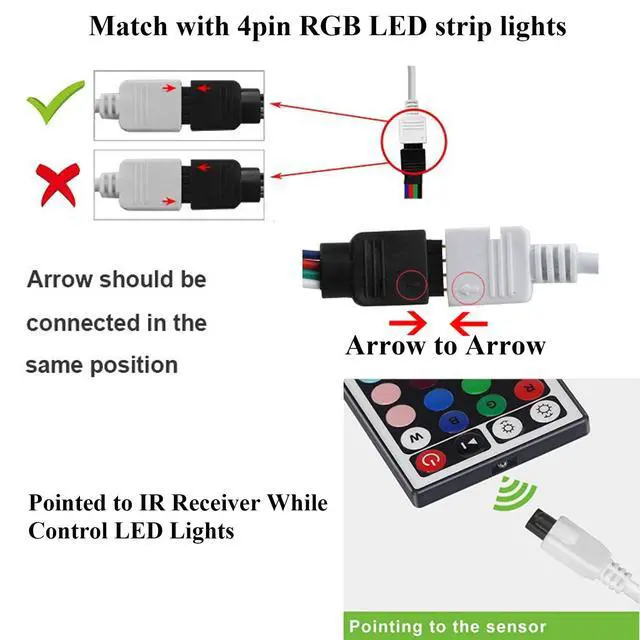 Match with 4pin RGB LED strip lights

Arrow should be connected in the same position

Arrow to Arrow

R
G
B
W

Pointed to IR Receiver While Control LED Lights

Pointing to the sensor