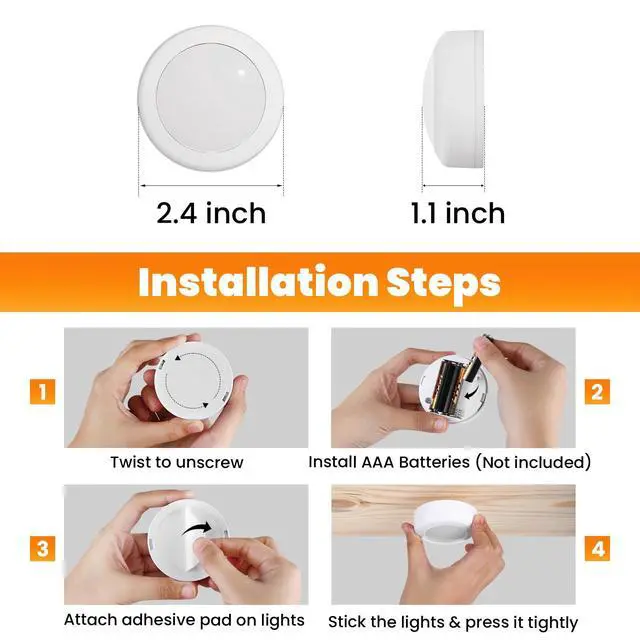 2.4 inch

1.1 inch

Installation Steps

1

Twist to unscrew

2

Install AAA Batteries (Not included)

3

Attach adhesive pad on lights

4

Stick the lights & press it tightly