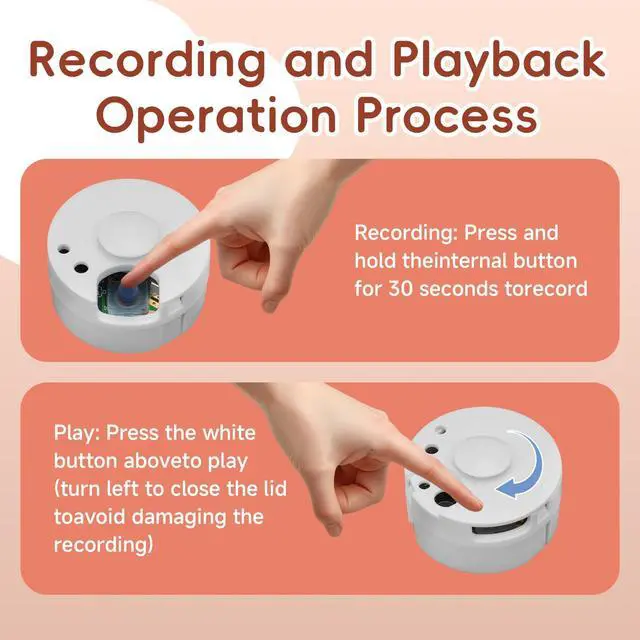 Recording and Playback Operation Process

Recording: Press and hold theinternal button for 30 seconds torecord

Play: Press the white button aboveto play (turn left to close the lid toavoid damaging the recording)